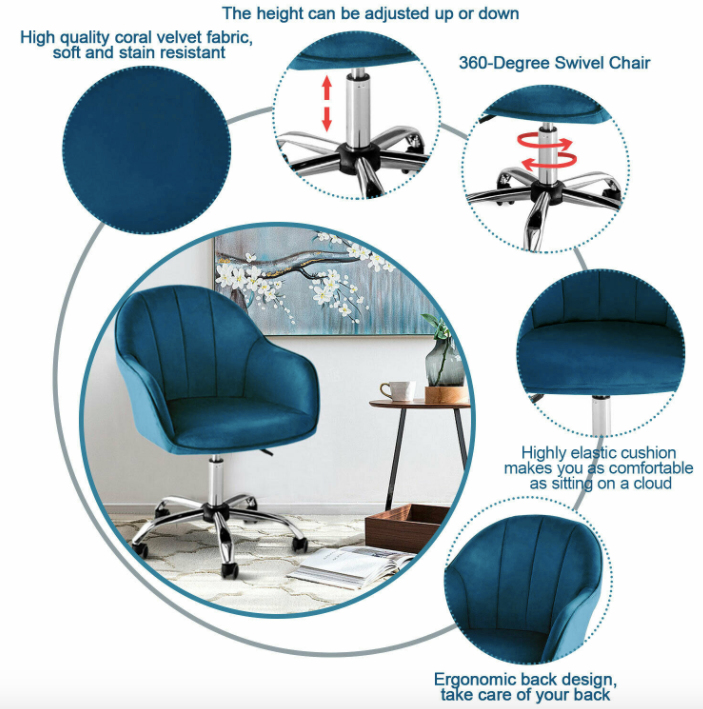 The height can be adjusted up or down

High quality coral velvet fabric, soft and stain resistant

360-Degree Swivel Chair

Highly elastic cushion makes you as comfortable as sitting on a cloud

Ergonomic back design, take care of your back